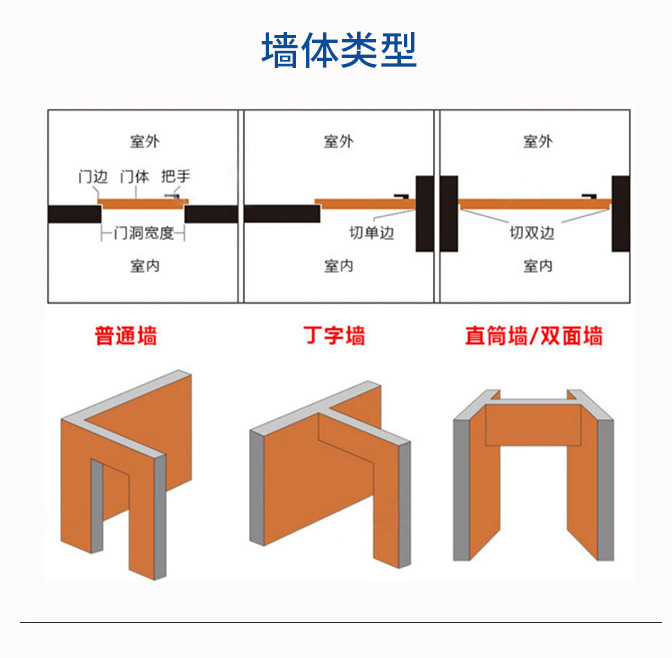 墙体类型

室外

门边 门体 把手

门洞宽度

室内

室外

切单边

室内

室外

切双边

室内

普通墙

丁字墙

直筒墙/双面墙